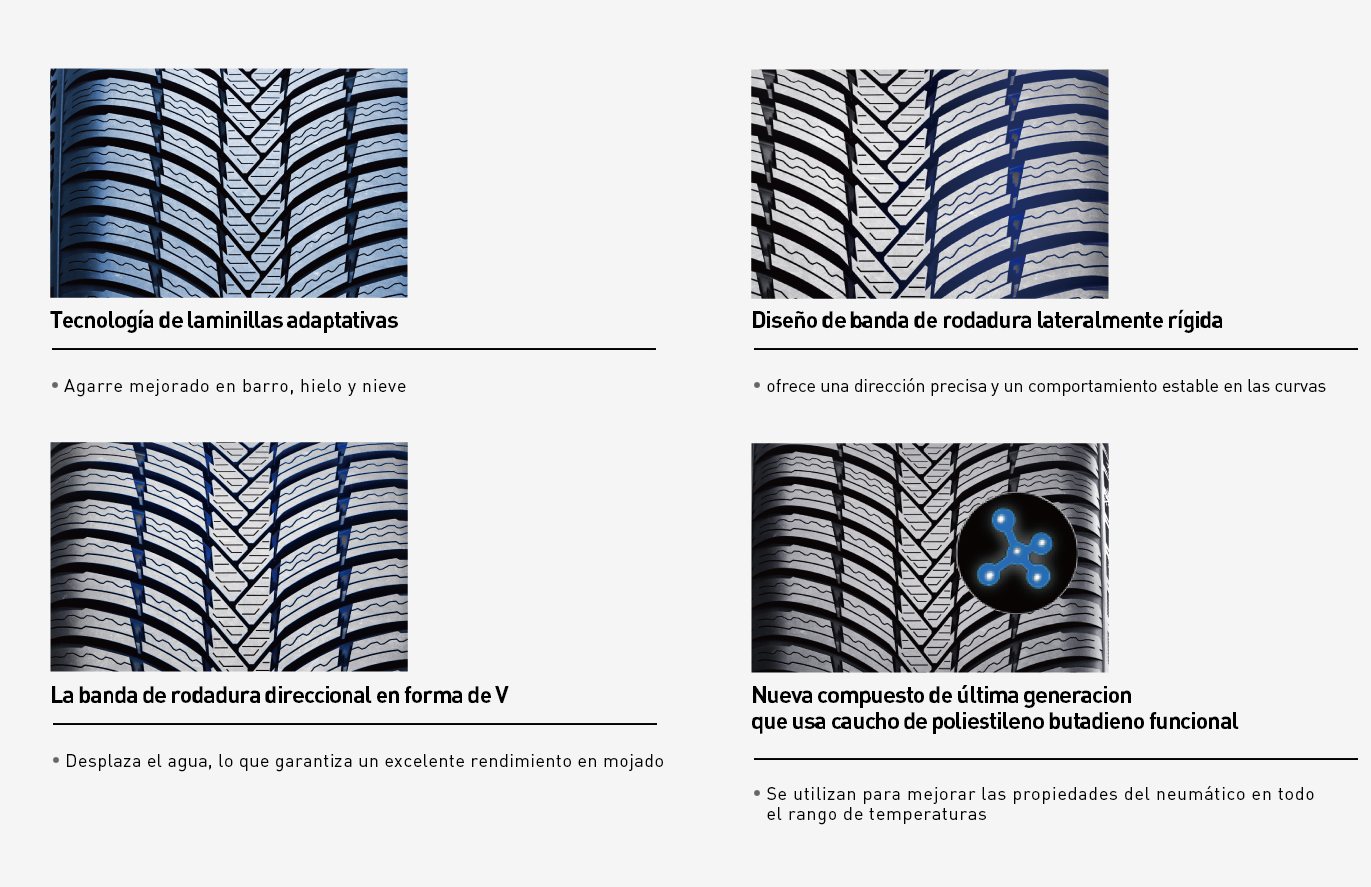 Tecnología de laminillas adaptativas

• Agarre mejorado en barro, hielo y nieve

Diseño de banda de rodadura lateralmente rígida

• ofrece una dirección precisa y un comportamiento estable en las curvas

La banda de rodadura direccional en forma de V

• Desplaza el agua, lo que garantiza un excelente rendimiento en mojado

Nueva compuesto de última generacion
que usa caucho de poliestileno butadieno funcional

• Se utilizan para mejorar las propiedades del neumático en todo el rango de temperaturas